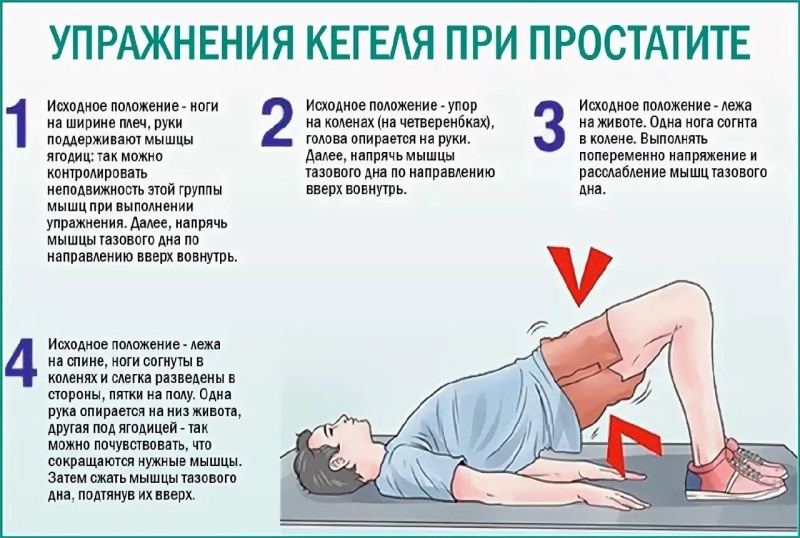 УПРАЖНЕНИЯ КЕГЕЛЯ ПРИ ПРОСТАТИТЕ

1 Исходное положение - ноги на ширине плеч, руки поддерживают мышцы ягодиц: так можно контролировать неподвижность этой группы мышц при выполнении упражнения. Далее, напрячь мышцы тазового дна по направлению вверх вовнутрь.

2 Исходное положение - упор на коленах (на четверенбках), голова опирается на руки. Далее, напрячь мышцы тазового дна по направлению вверх вовнутрь.

3 Исходное положение - лежа на животе. Одна нога согнта в колене. Выполнять попеременно напряжение и расслабление мышц тазового дна.

4 Исходное положение - лежа на спине, ноги согнуты в коленях и слегка разведены в стороны, пятки на полу. Одна рука опирается на низ живота, другая под ягодицей - так можно почувствовать, что сокращаются нужные мышцы. Затем сжать мышцы тазового дна, подтянув их вверх.