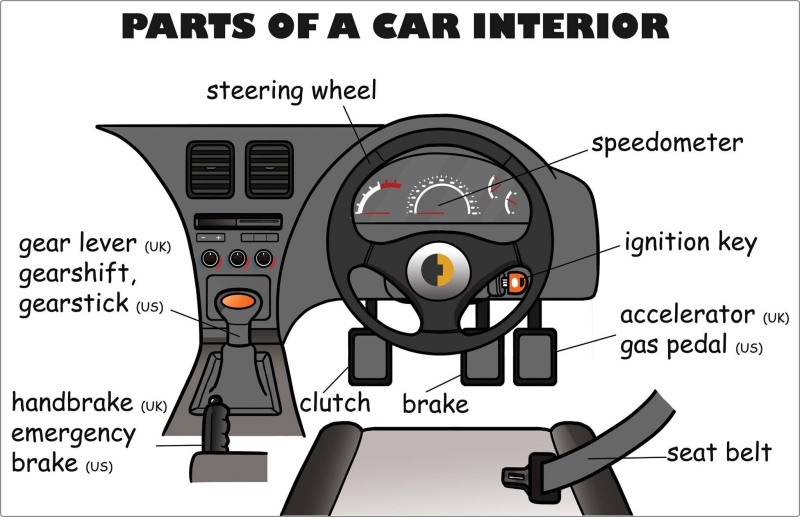 PARTS OF A CAR INTERIOR

steering wheel

speedometer

ignition key

gear lever (UK)
gearshift,
gearstick (US)

accelerator (UK)
gas pedal (US)

handbrake (UK)
emergency
brake (US)

clutch

brake

seat belt